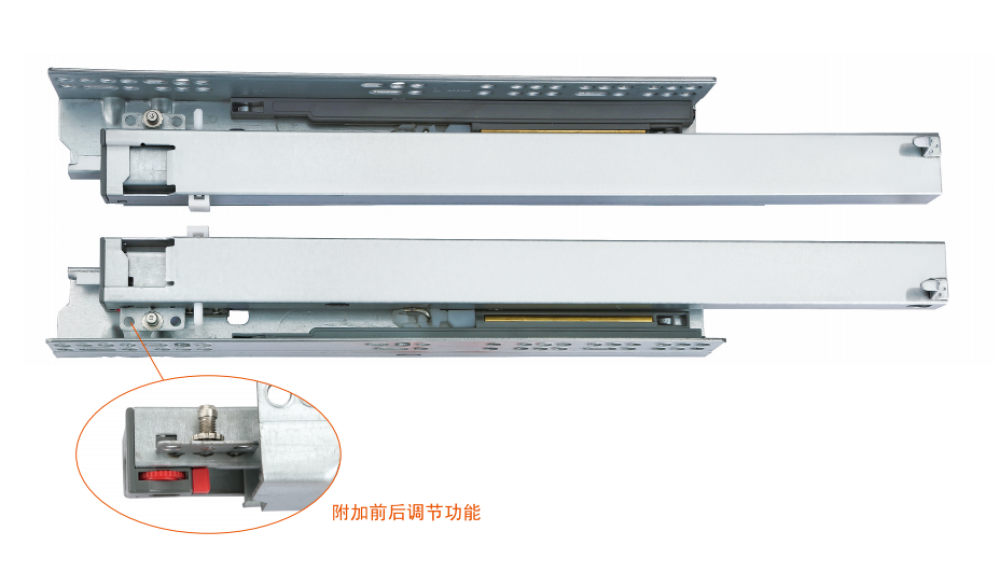 附加前后调节功能