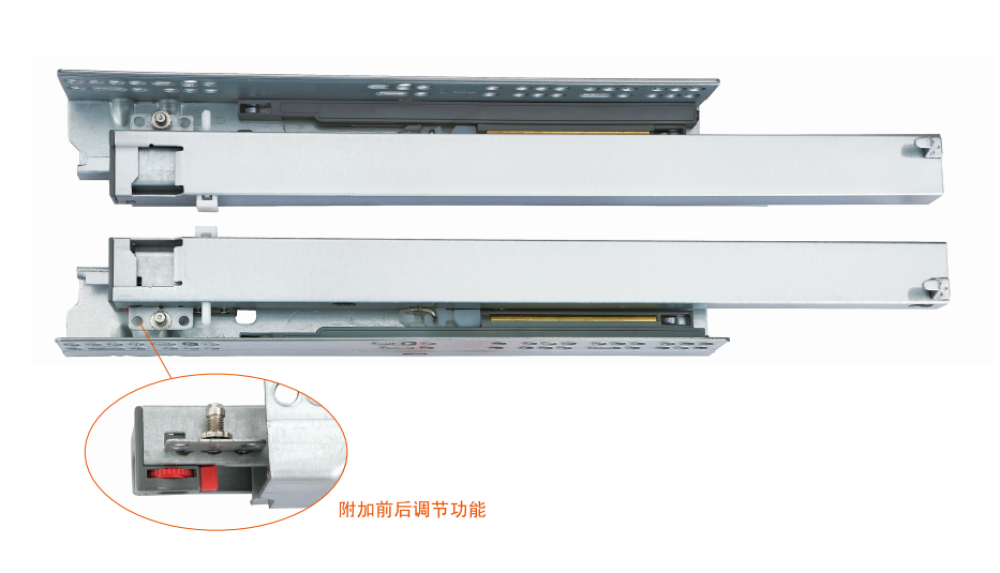 附加前后调节功能