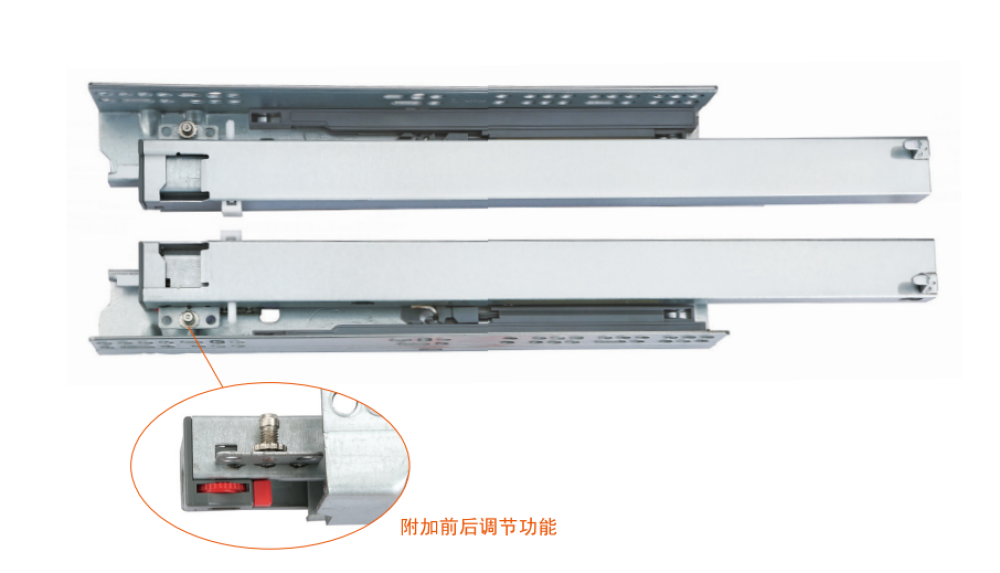 附加前后调节功能