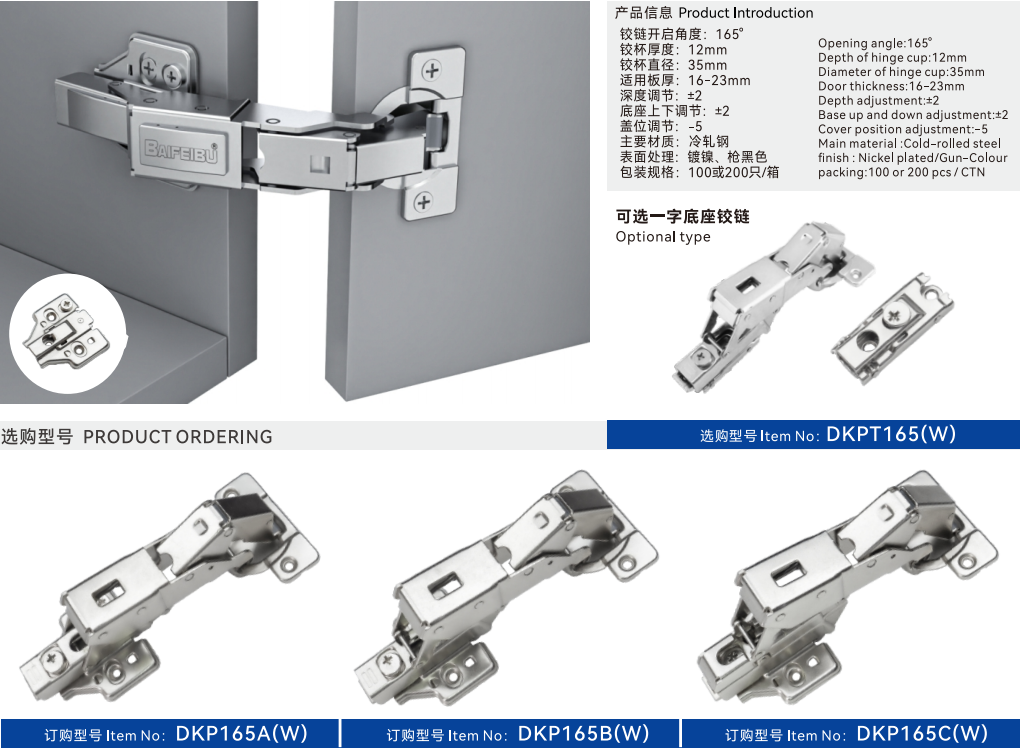 BAIFEIBU

产品信息 Product Introduction

铰链开启角度：165°
铰杯厚度：12mm
铰杯直径：35mm
适用板厚：16-23mm
深度调节：±2
底座上下调节：±2
盖位调节：-5
主要材质：冷轧钢
表面处理：镀镍、枪黑色
包装规格：100或200只/箱

Opening angle:165°
Depth of hinge cup:12mm
Diameter of hinge cup:35mm
Door thickness:16-23mm
Depth adjustment:±2
Base up and down adjustment:±2
Cover position adjustment:-5
Main material :Cold-rolled steel
finish : Nickel plated/Gun-Colour
packing:100 or 200 pcs / CTN

可选一字底座铰链
Optional type

选购型号 PRODUCT ORDERING

选购型号 Item No: DKPT165(W)

订购型号 Item No: DKP165A(W)

订购型号 Item No: DKP165B(W)

订购型号 Item No: DKP165C(W)