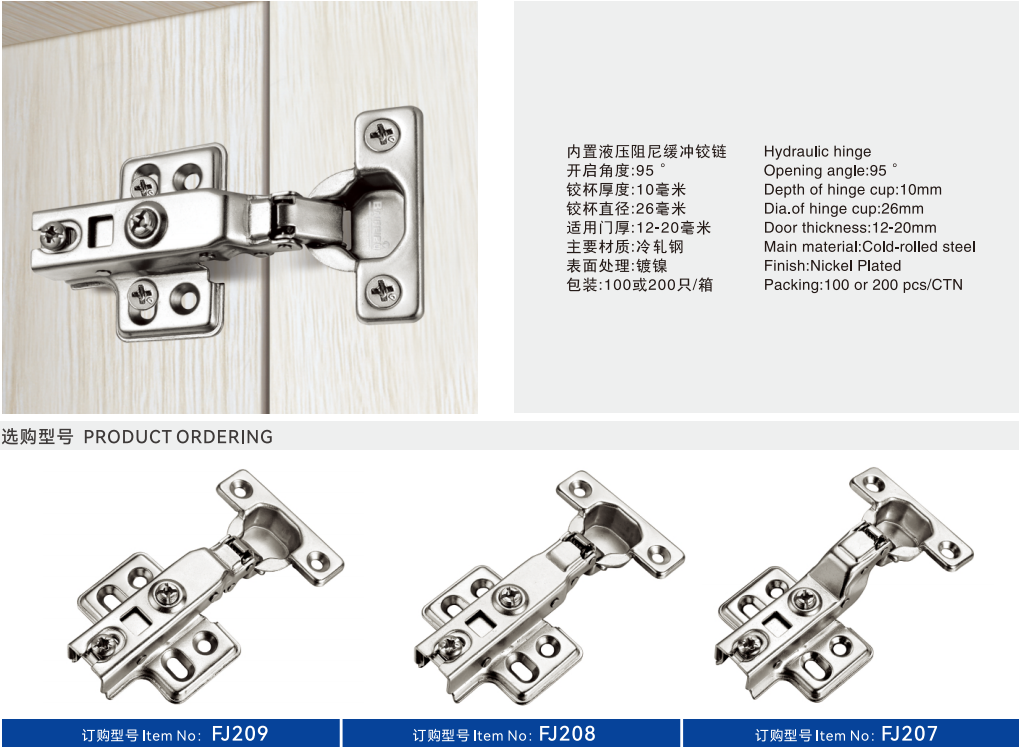 内置液压阻尼缓冲铰链
开启角度:95 °
铰杯厚度:10毫米
铰杯直径:26毫米
适用门厚:12-20毫米
主要材质:冷轧钢
表面处理:镀镍
包装:100或200只/箱

Hydraulic hinge
Opening angle:95 °
Depth of hinge cup:10mm
Dia.of hinge cup:26mm
Door thickness:12-20mm
Main material:Cold-rolled steel
Finish:Nickel Plated
Packing:100 or 200 pcs/CTN

选购型号 PRODUCT ORDERING

订购型号 Item No: FJ209

订购型号 Item No: FJ208

订购型号 Item No: FJ207