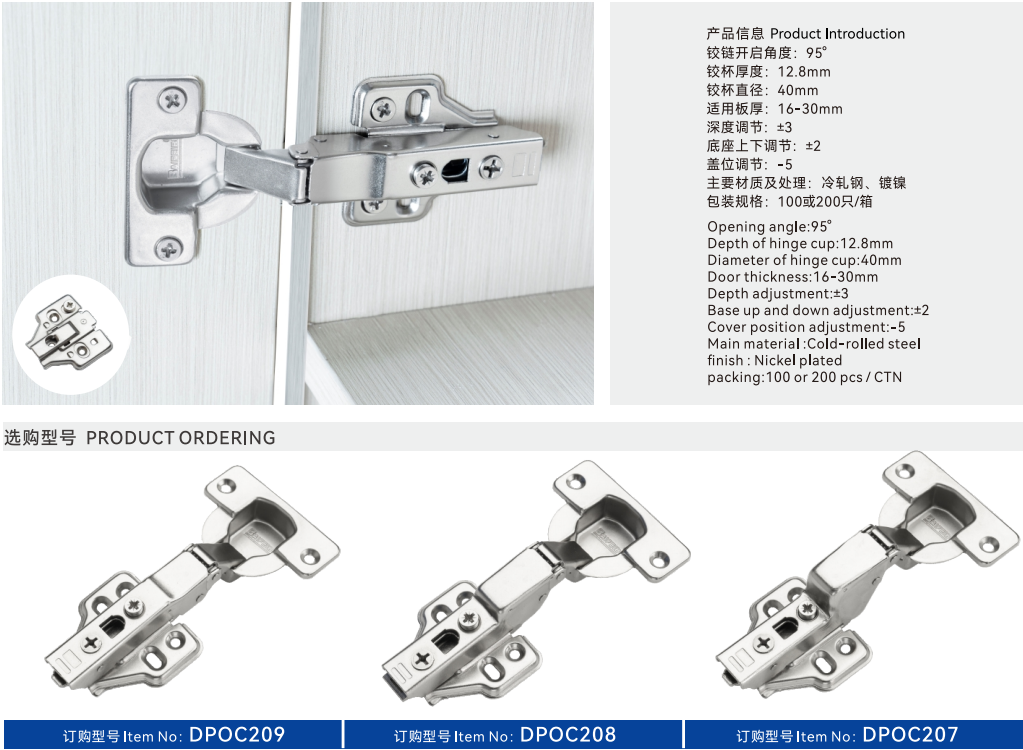 产品信息 Product Introduction
铰链开启角度：95°
铰杯厚度：12.8mm
铰杯直径：40mm
适用板厚：16-30mm
深度调节：±3
底座上下调节：±2
盖位调节：-5
主要材质及处理：冷轧钢、镀镍
包装规格：100或200只/箱

Opening angle:95°
Depth of hinge cup:12.8mm
Diameter of hinge cup:40mm
Door thickness:16-30mm
Depth adjustment:±3
Base up and down adjustment:±2
Cover position adjustment:-5
Main material :Cold-rolled steel
finish : Nickel plated
packing:100 or 200 pcs / CTN

选购型号 PRODUCT ORDERING

订购型号 Item No: DPOC209

订购型号 Item No: DPOC208

订购型号 Item No: DPOC207