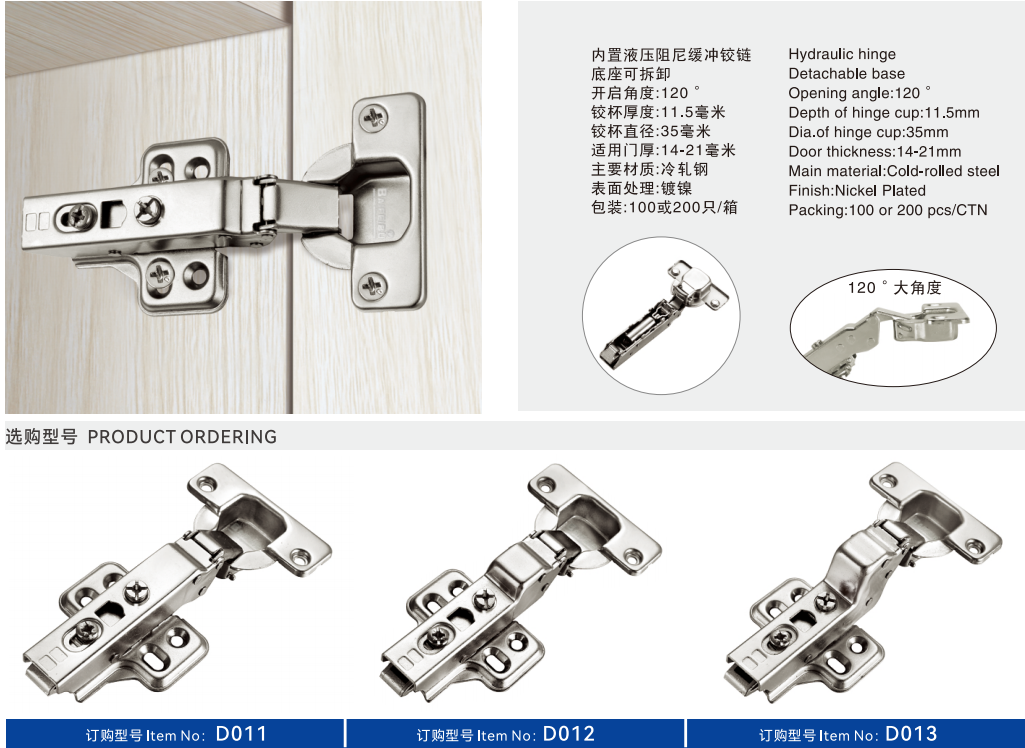 内置液压阻尼缓冲铰链
底座可拆卸
开启角度:120 °
铰杯厚度:11.5毫米
铰杯直径:35毫米
适用门厚:14-21毫米
主要材质:冷轧钢
表面处理:镀镍
包装:100或200只/箱

Hydraulic hinge
Detachable base
Opening angle:120 °
Depth of hinge cup:11.5mm
Dia.of hinge cup:35mm
Door thickness:14-21mm
Main material:Cold-rolled steel
Finish:Nickel Plated
Packing:100 or 200 pcs/CTN

120 ° 大角度

选购型号 PRODUCT ORDERING

订购型号 Item No: D011

订购型号 Item No: D012

订购型号 Item No: D013