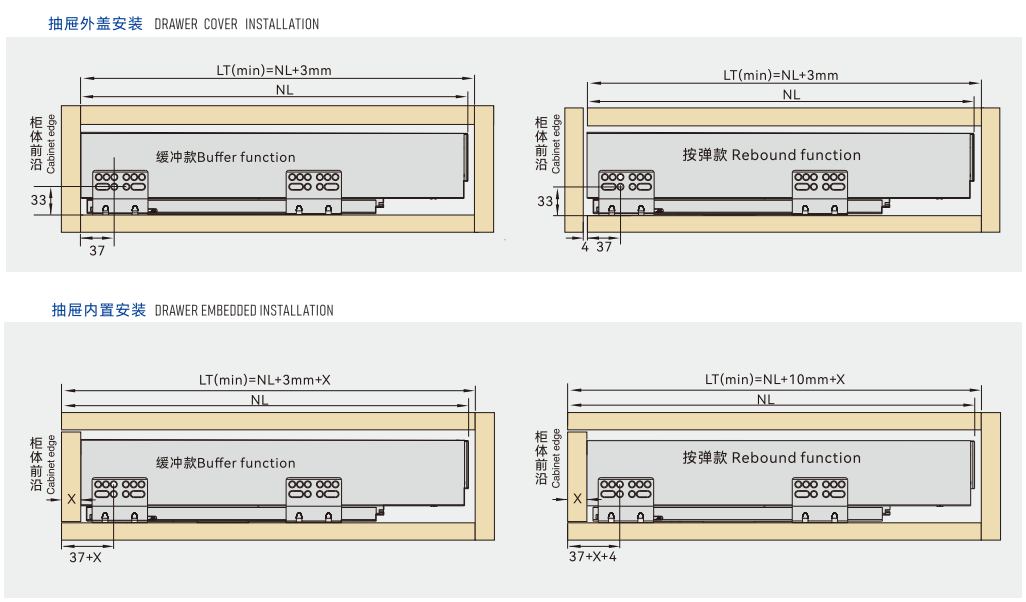 抽屉外盖安装 DRAWER COVER INSTALLATION

LT(min)=NL+3mm

NL

柜体前沿 Cabinet edge

缓冲款Buffer function

33

37

LT(min)=NL+3mm

NL

柜体前沿 Cabinet edge

按弹款 Rebound function

33

4 37

抽屉内置安装 DRAWER EMBEDDED INSTALLATION

LT(min)=NL+3mm+X

NL

柜体前沿 Cabinet edge

缓冲款Buffer function

X

37+X

LT(min)=NL+10mm+X

NL

柜体前沿 Cabinet edge

按弹款 Rebound function

X

37+X+4