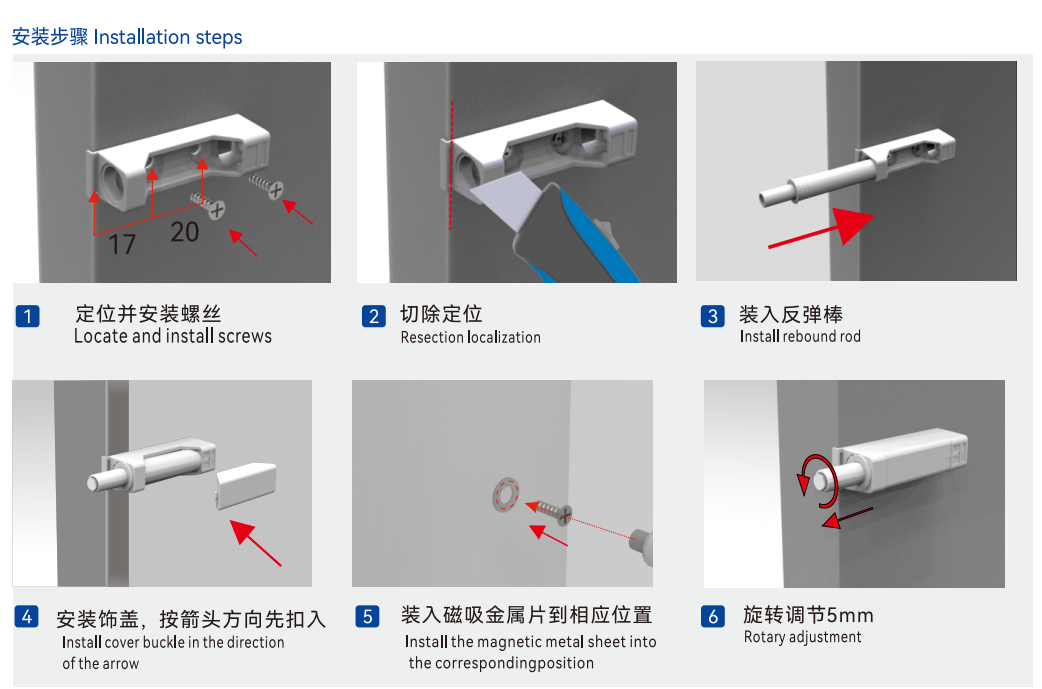 安装步骤 Installation steps

17

20

1 定位并安装螺丝
Locate and install screws

2 切除定位
Resection localization

3 装入反弹棒
Install rebound rod

4 安装饰盖，按箭头方向先扣入
Install cover buckle in the direction of the arrow

5 装入磁吸金属片到相应位置
Install the magnetic metal sheet into the correspondingposition

6 旋转调节5mm
Rotary adjustment